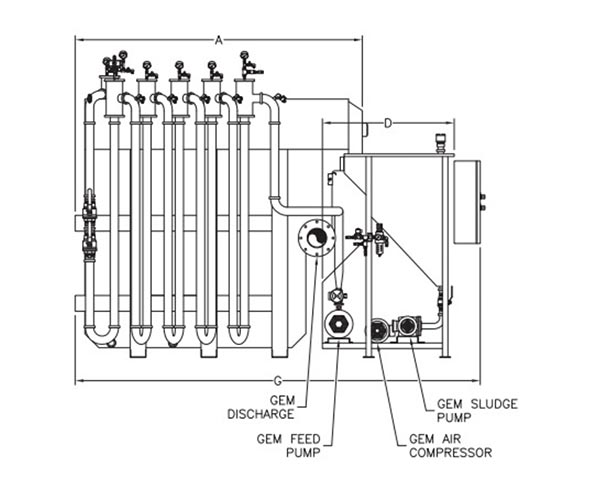 A

D

G

GEM DISCHARGE

GEM FEED PUMP

GEM AIR COMPRESSOR

GEM SLUDGE PUMP